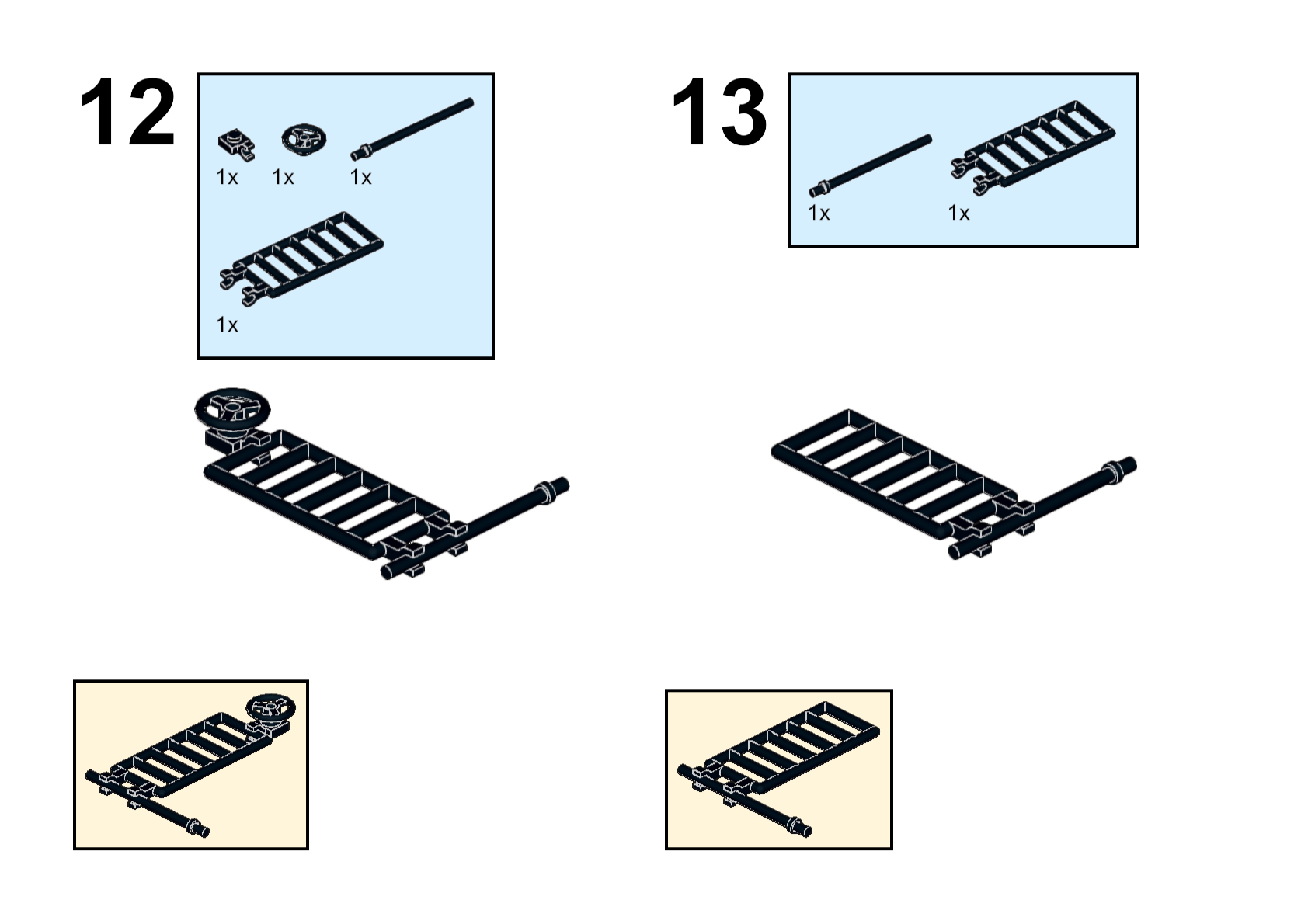 12

1x 1x 1x

1x

13

1x 1x