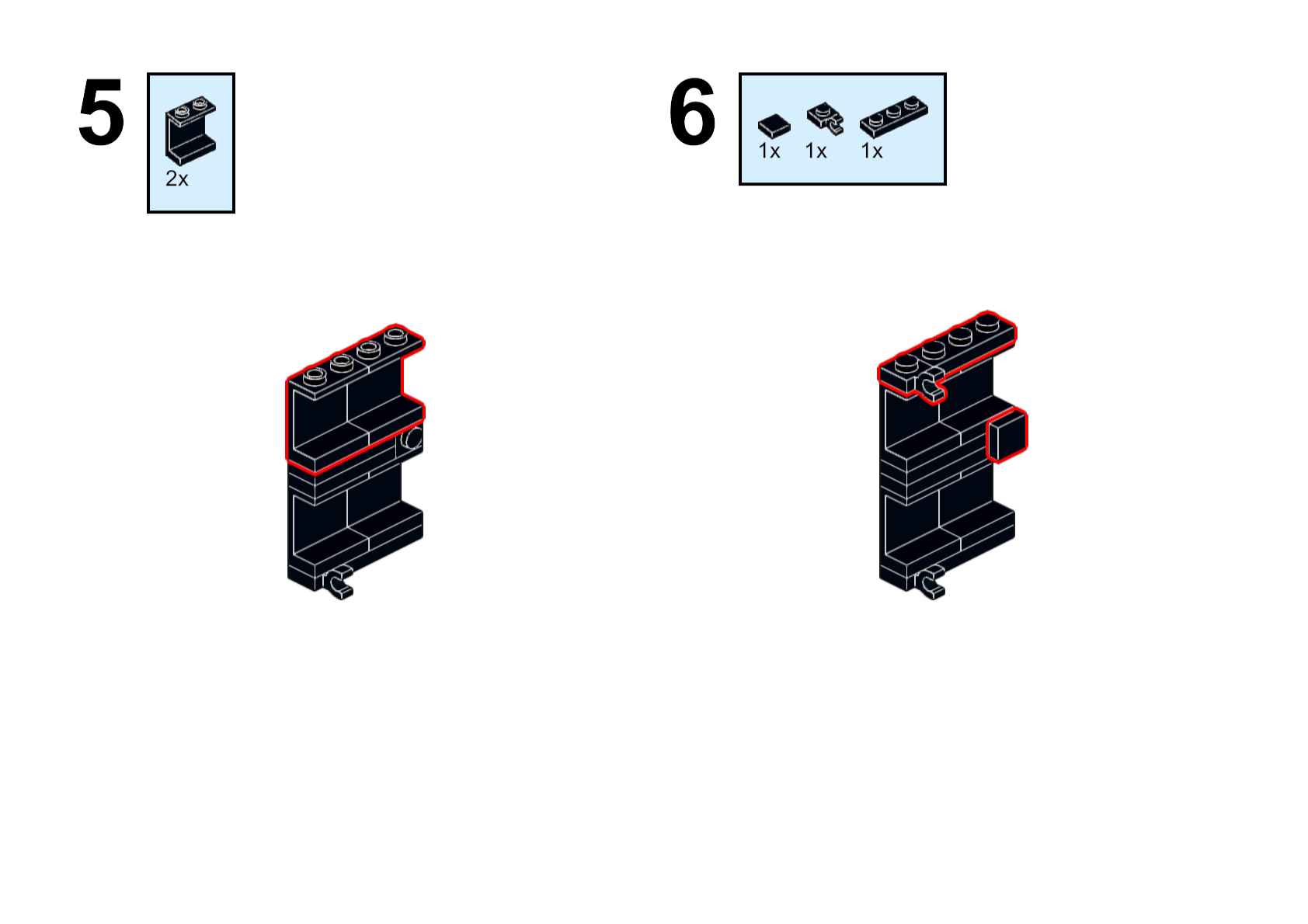 5

2x

6

1x 1x 1x