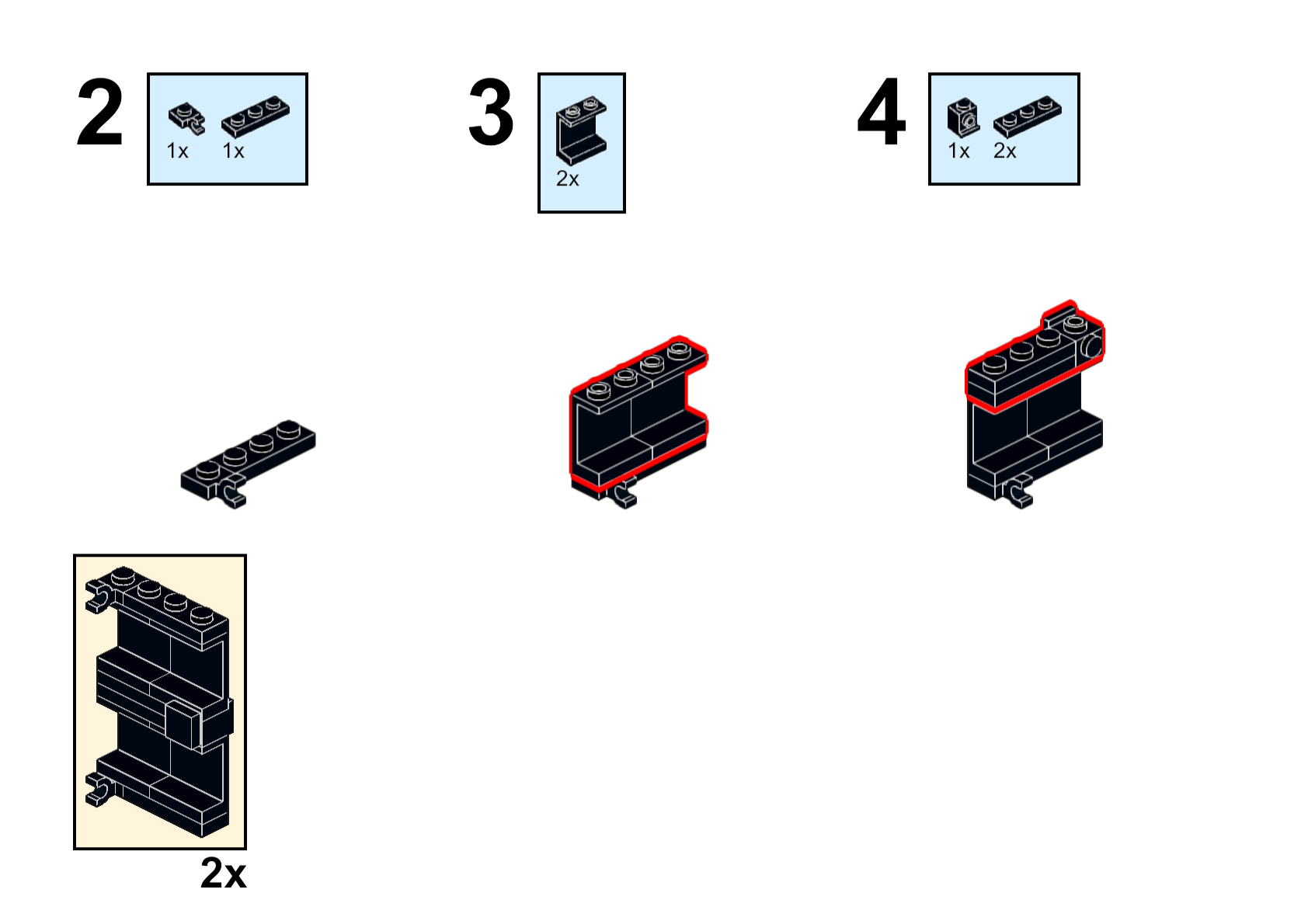 2
1x 1x

3
2x

4
1x 2x

2x