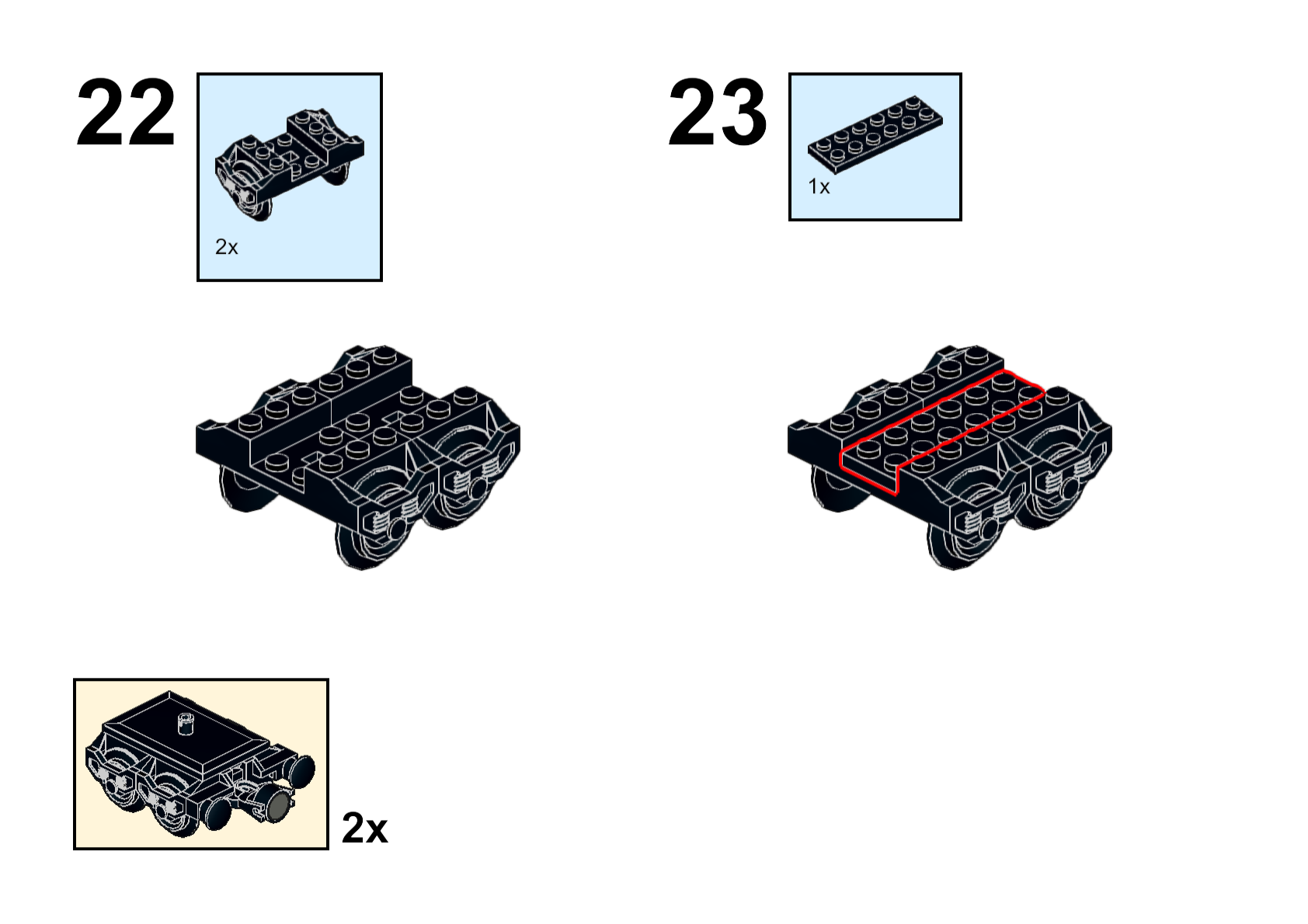 22

2x

23

1x

2x